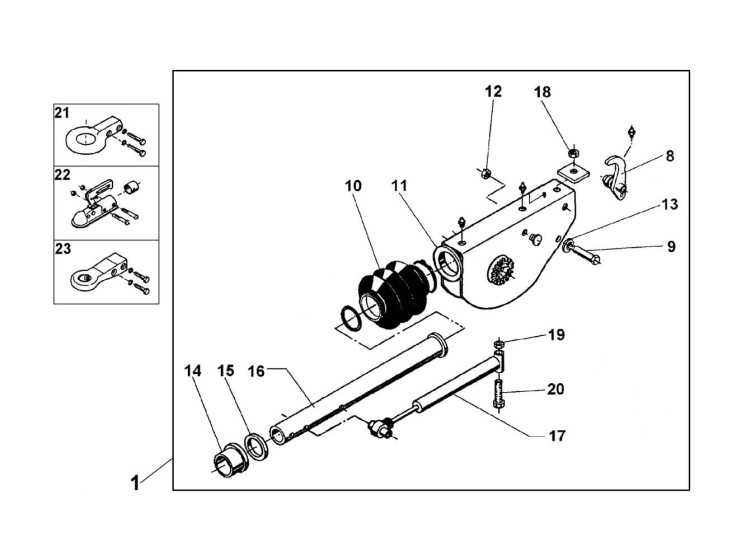 21
22
23
12
18
8
10
11
13
9
19
14
15
16
20
17
1