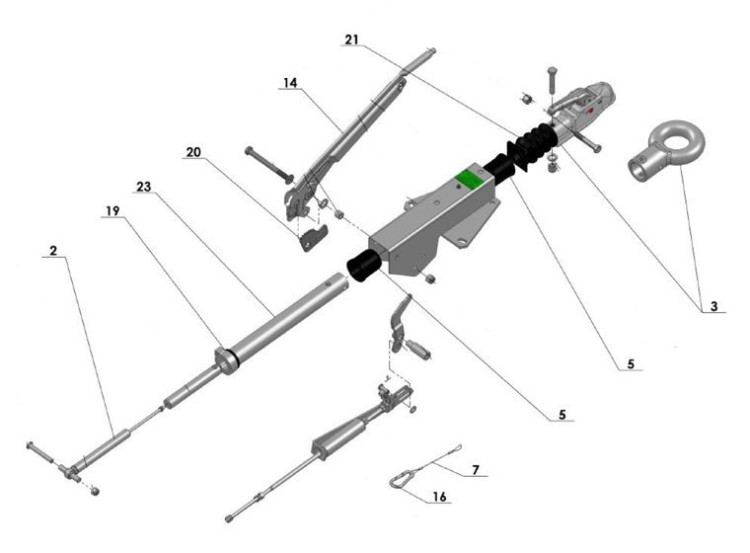 21
14
20
23
19
2
3
5
5
7
16